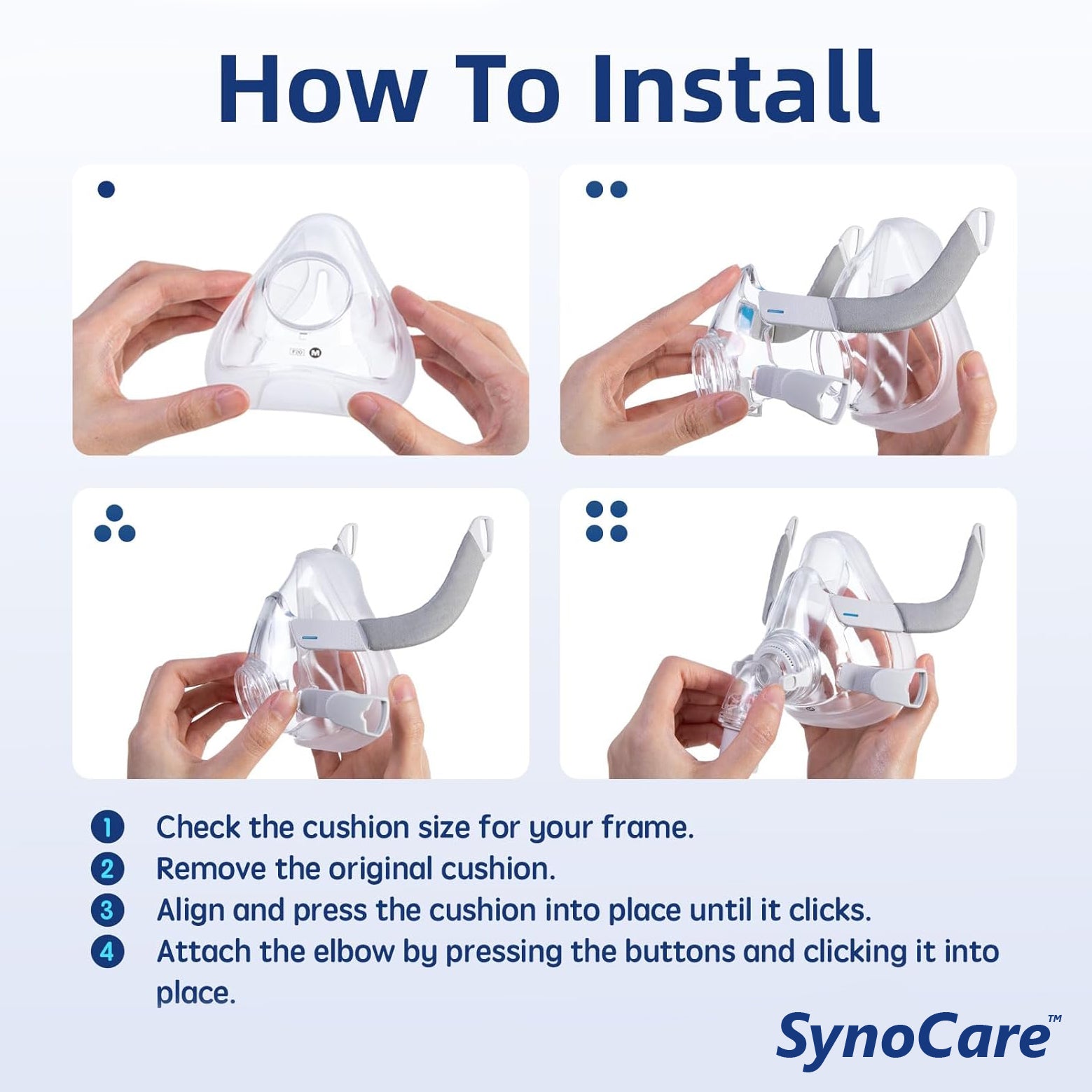 How To Install

1 Check the cushion size for your frame.
2 Remove the original cushion.
3 Align and press the cushion into place until it clicks.
4 Attach the elbow by pressing the buttons and clicking it into place.

SynoCare™