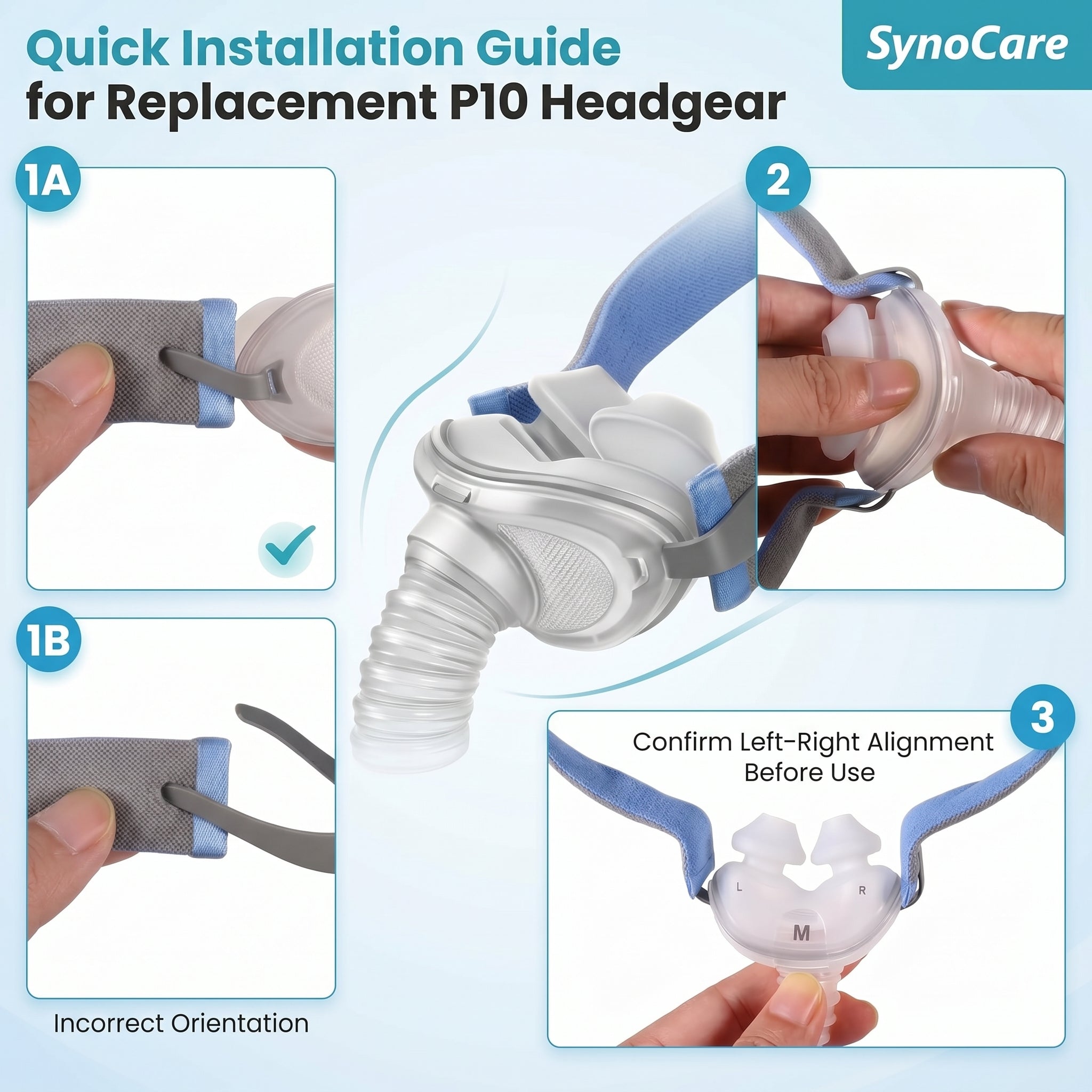 Quick Installation Guide
for Replacement P10 Headgear

SynoCare

1A

2

1B

Incorrect Orientation

3

Confirm Left-Right Alignment Before Use

L

R

M